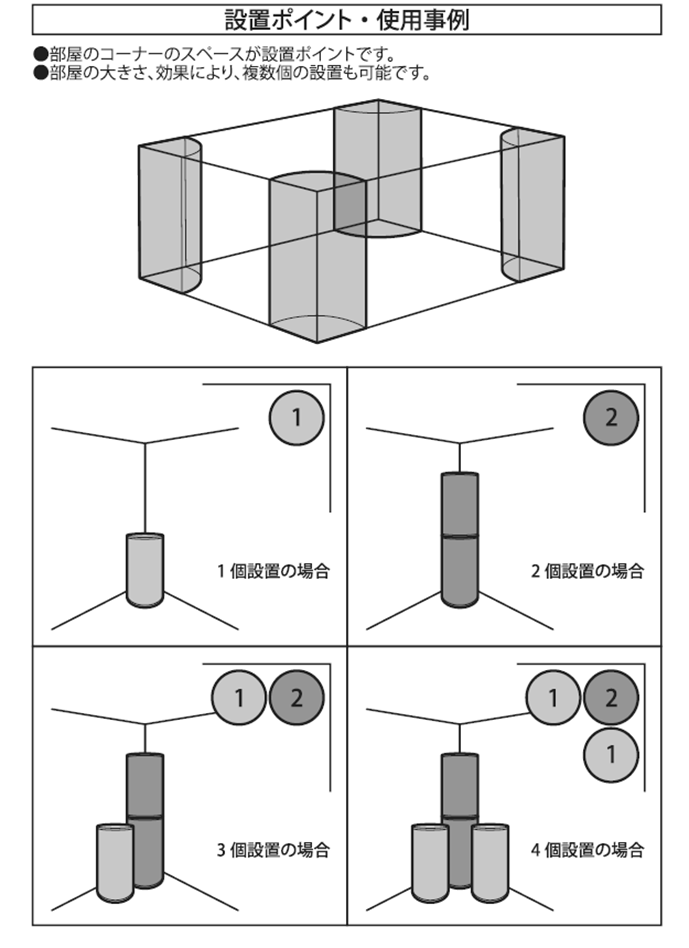 設置ポイント・使用事例

●部屋のコーナーのスペースが設置ポイントです。
●部屋の大きさ、効果により、複数個の設置も可能です。

1

1 個設置の場合

2

2 個設置の場合

1 2

3 個設置の場合

1 2
1

4 個設置の場合