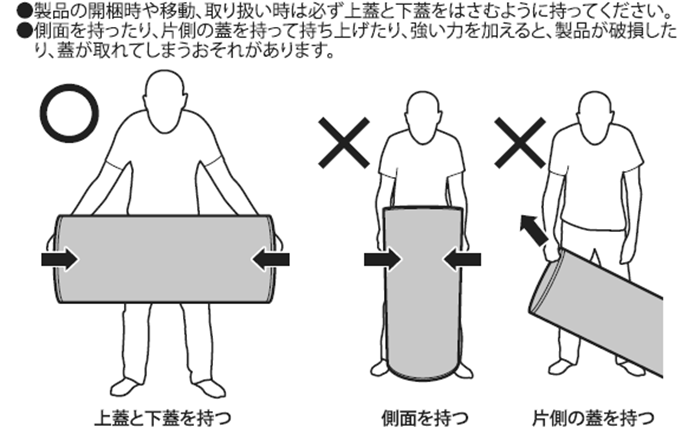 ●製品の開梱時や移動、取り扱い時は必ず上蓋と下蓋をはさむように持ってください。
●側面を持ったり、片側の蓋を持って持ち上げたり、強い力を加えると、製品が破損したり、蓋が取れてしまうおそれがあります。

○

×

×

上蓋と下蓋を持つ

側面を持つ

片側の蓋を持つ